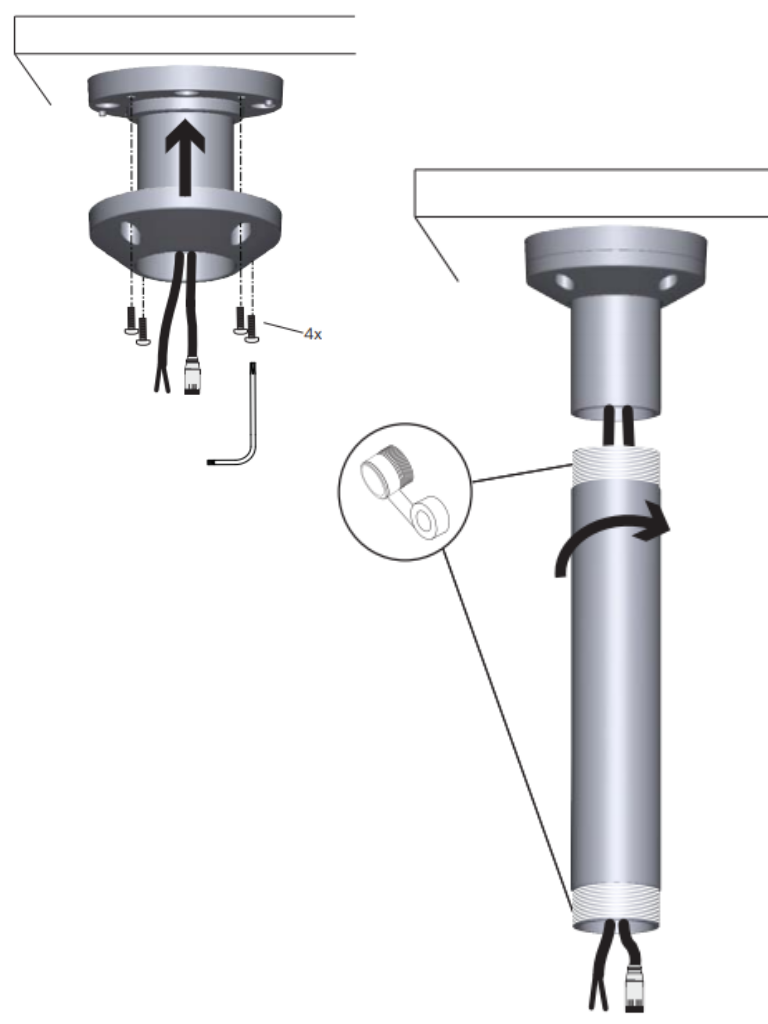 4x