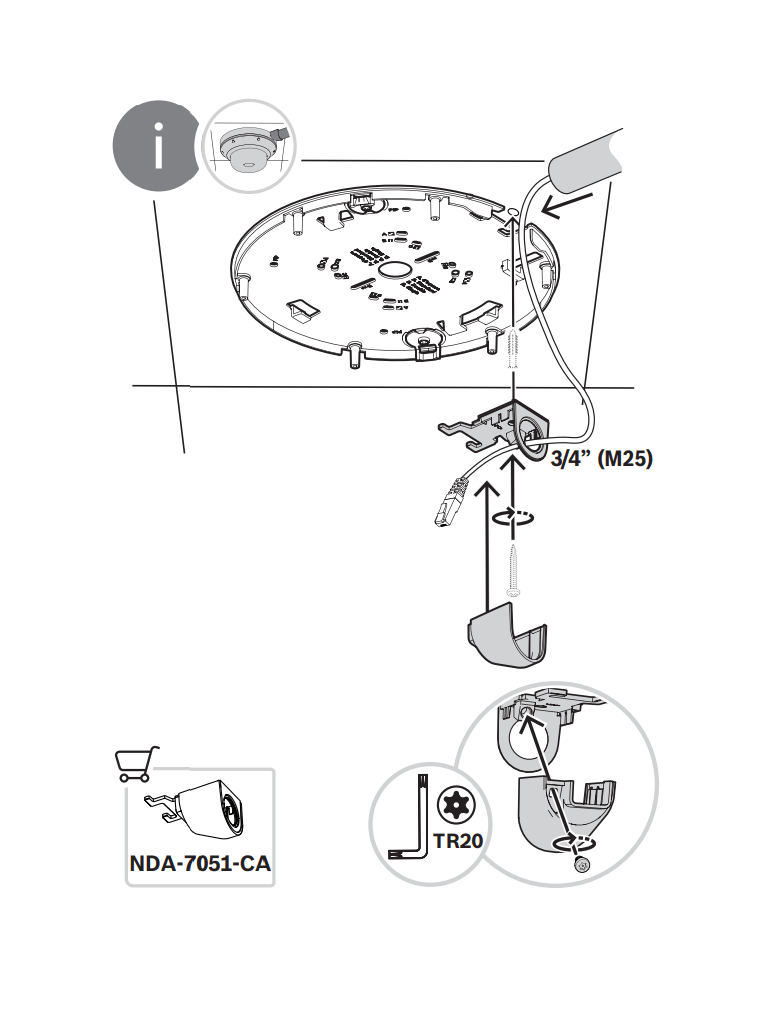 i

3/4” (M25)

NDA-7051-CA

TR20