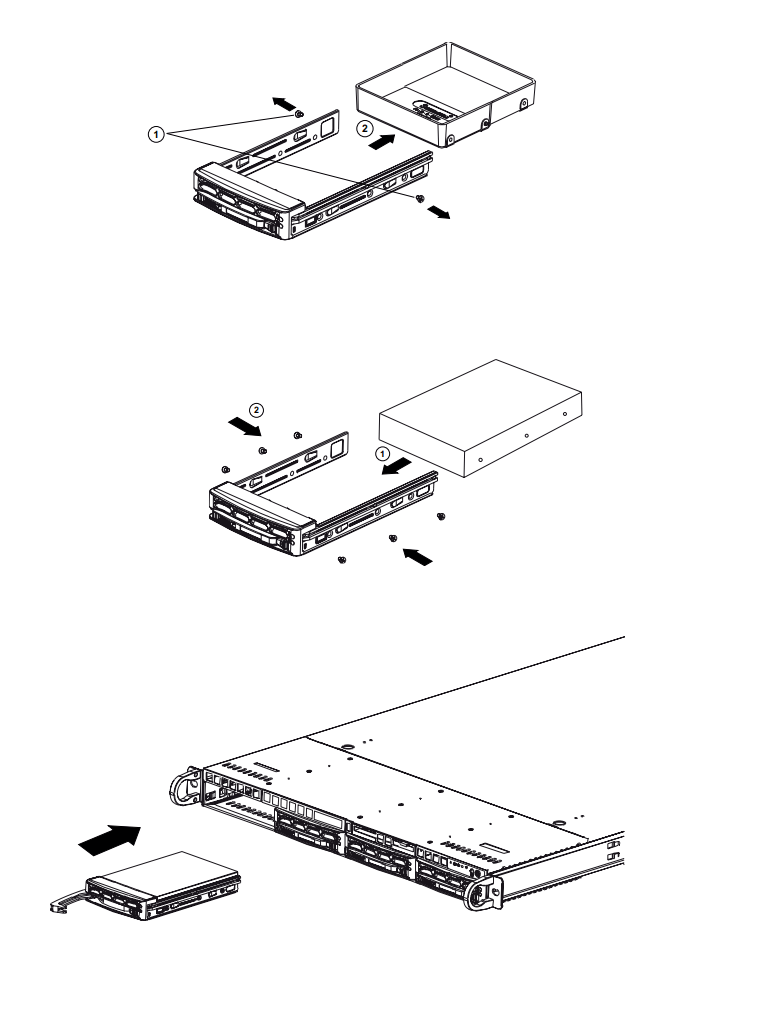 1
2

2
1