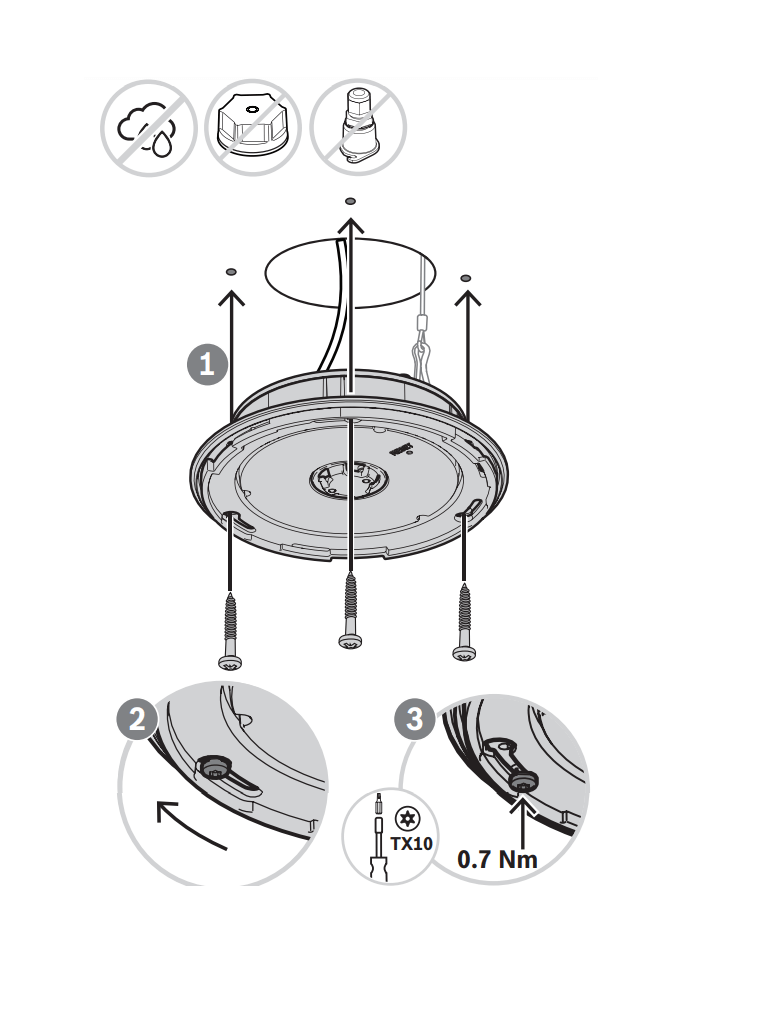 1

2

3

TX10

0.7 Nm