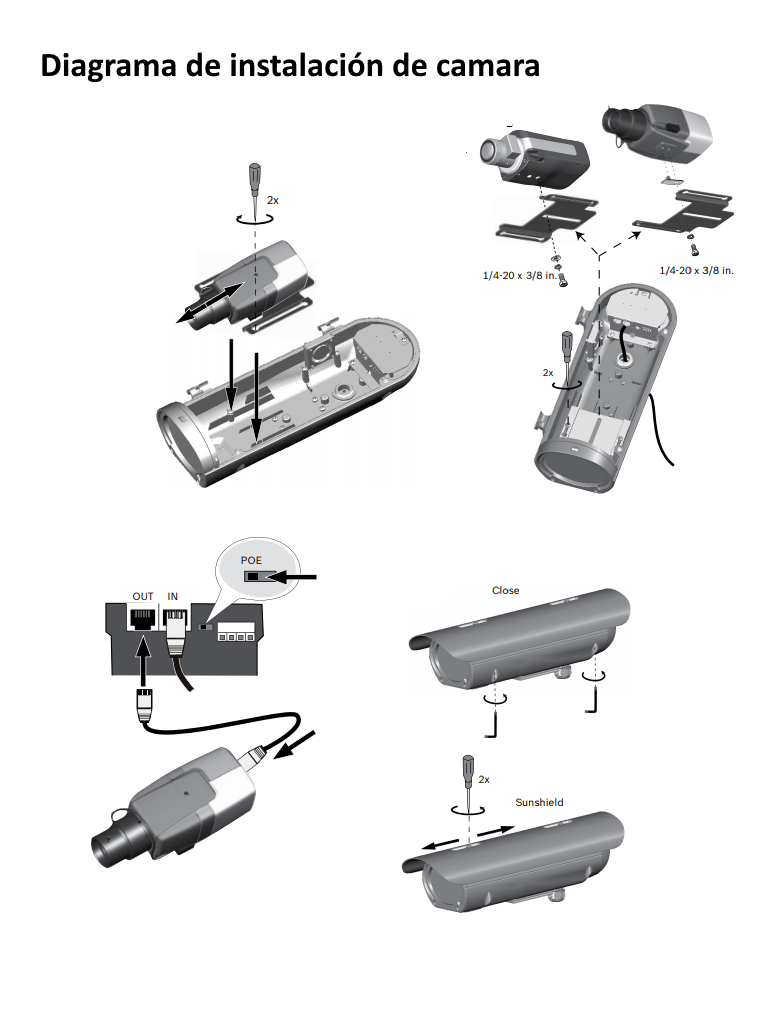 Diagrama de instalación de camara

2x

1/4-20 x 3/8 in.

1/4-20 x 3/8 in.

2x

POE

OUT IN

Close

2x

Sunshield