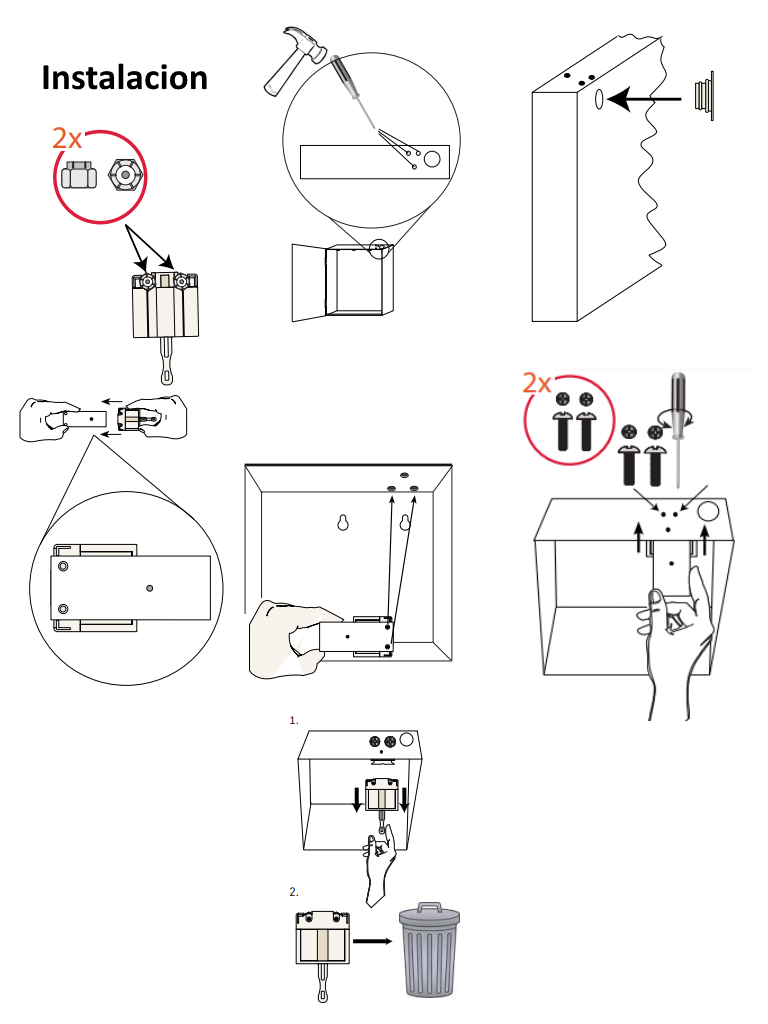 Instalacion

2x

2x

1.

2.