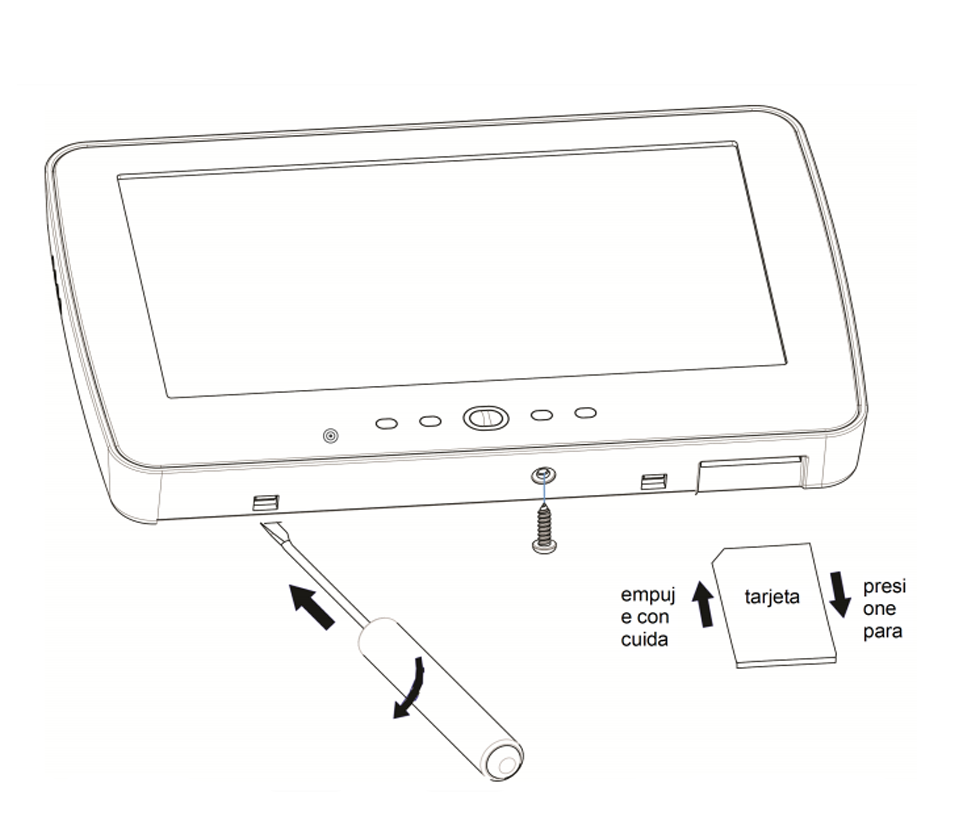 empuj e con cuida

tarjeta

presi one para