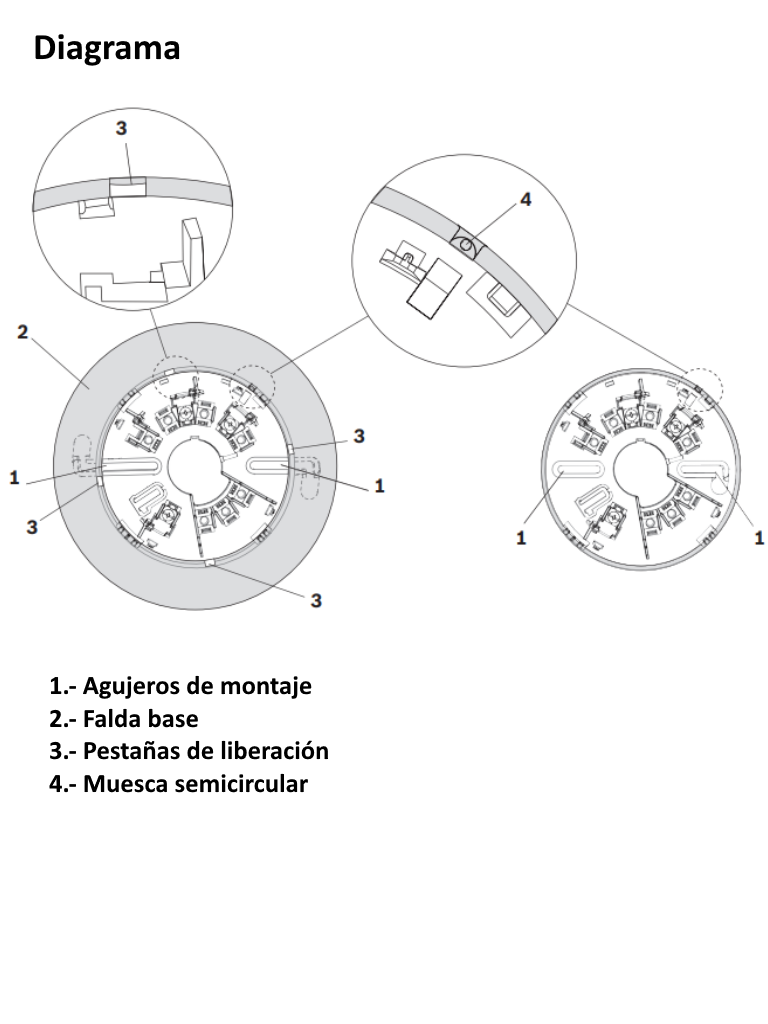 Diagrama

3

4

2

3

1

1

3

3

1

1

1.- Agujeros de montaje
2.- Falda base
3.- Pestañas de liberación
4.- Muesca semicircular