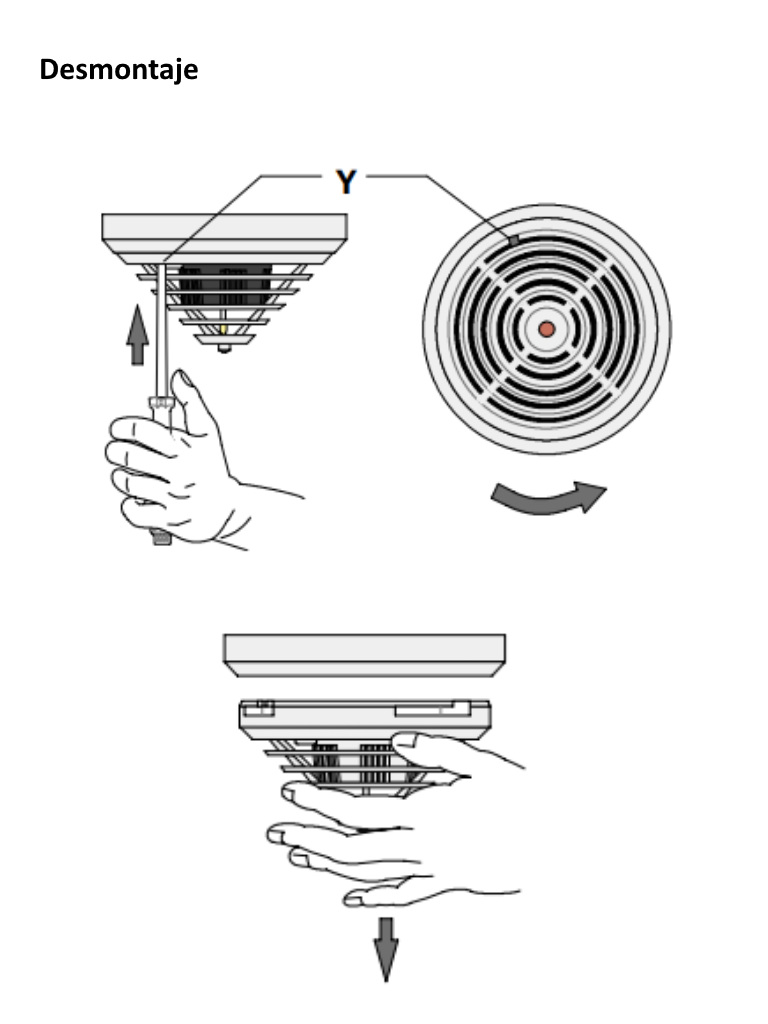 Desmontaje

Y