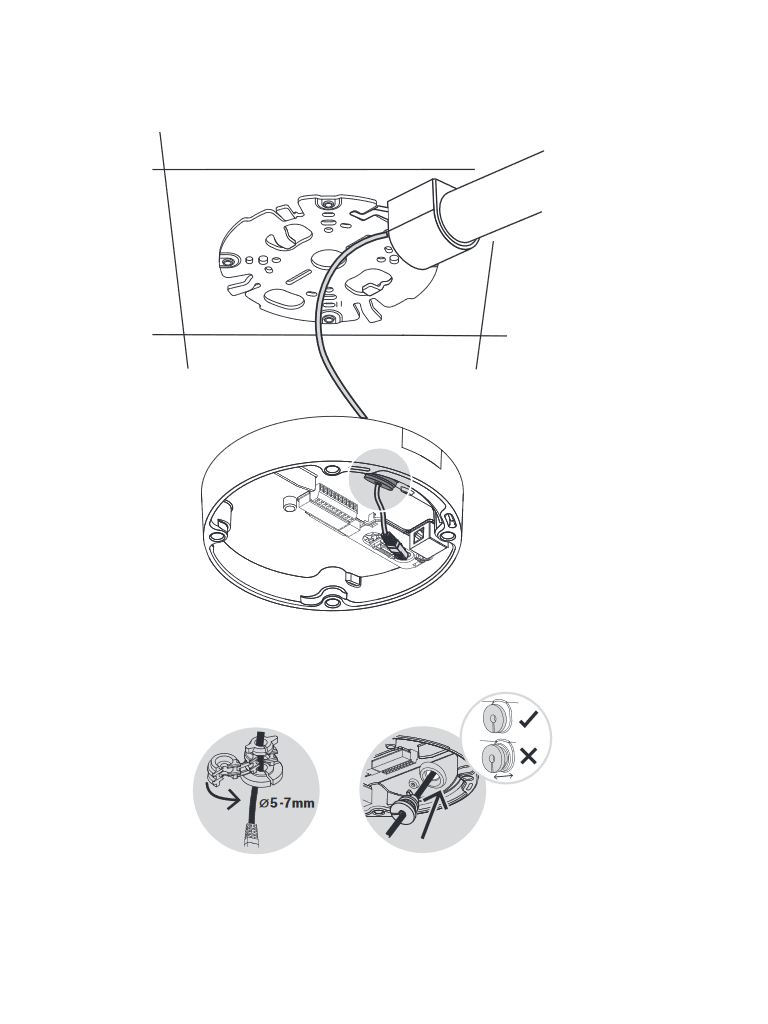 Ø5-7mm