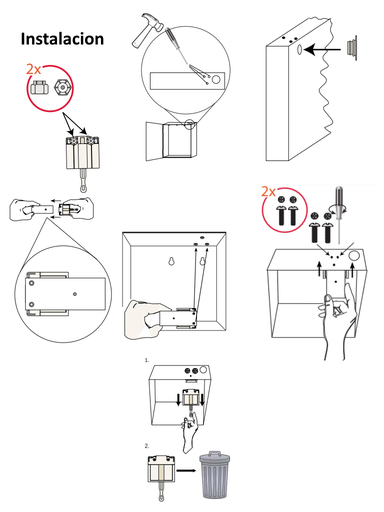 Instalacion

2x

2x

1.

2.