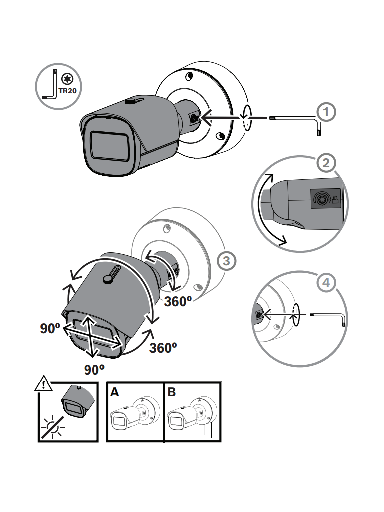 TR20

1

2

3

360º

90º

360º

90º

4

A

B